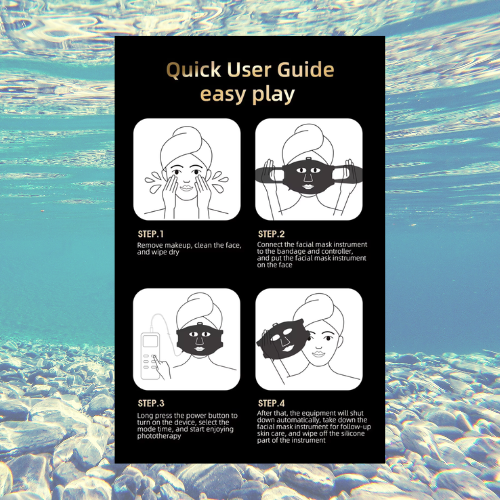 Quick User Guide
easy play

STEP.1
Remove makeup, clean the face, and wipe dry

STEP.2
Connect the facial mask instrument to the bandage and controller, and put the facial mask instrument on the face

STEP.3
Long press the power button to turn on the device, select the mode time, and start enjoying phototherapy

STEP.4
After that, the equipment will shut down automatically, take down the facial mask instrument for follow-up skin care, and wipe off the silicone part of the instrument