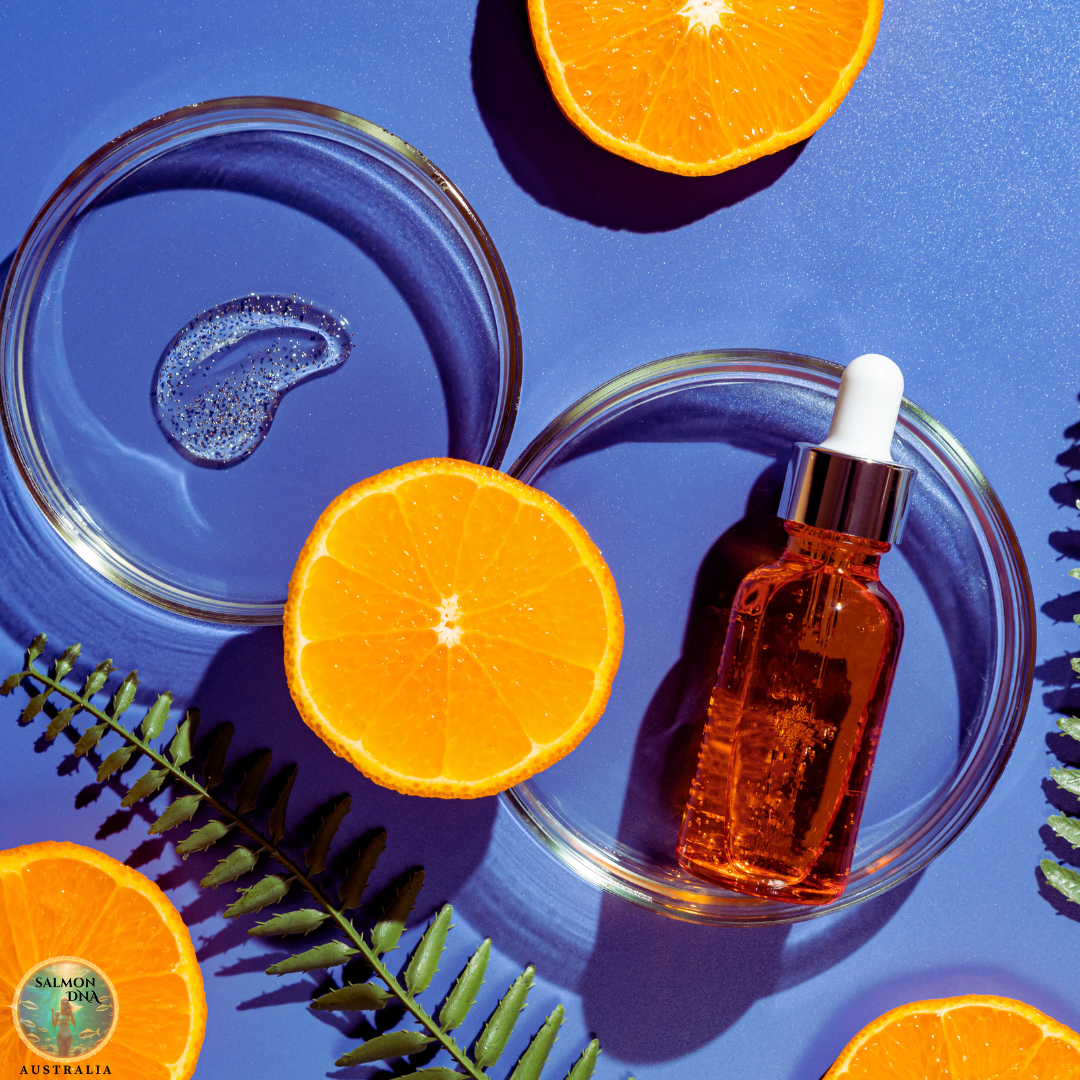 SALMON DNA
AUSTRALIA